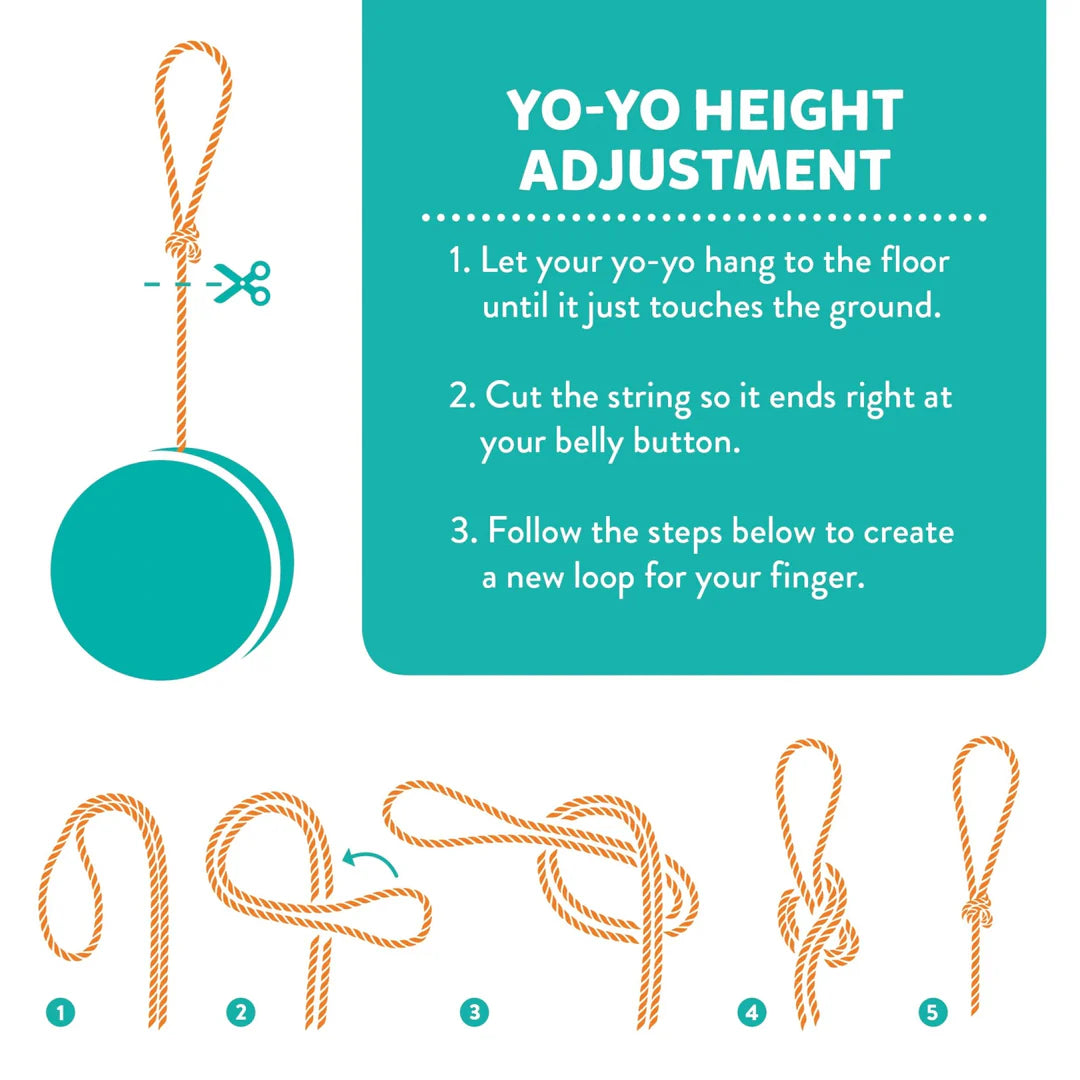 YO-YO HEIGHT ADJUSTMENT

1. Let your yo-yo hang to the floor until it just touches the ground.

2. Cut the string so it ends right at your belly button.

3. Follow the steps below to create a new loop for your finger.

1

2

3

4

5